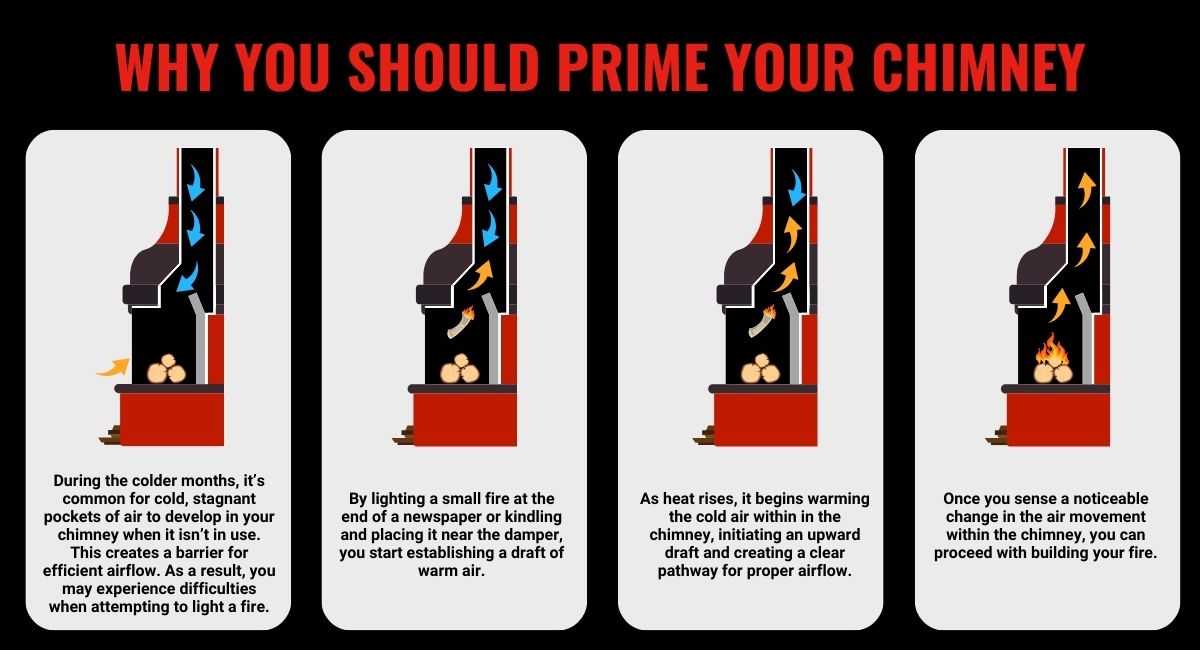 WHY YOU SHOULD PRIME YOUR CHIMNEY

During the colder months, it's common for cold, stagnant pockets of air to develop in your chimney when it isn't in use. This creates a barrier for efficient airflow. As a result, you may experience difficulties when attempting to light a fire.

By lighting a small fire at the end of a newspaper or kindling and placing it near the damper, you start establishing a draft of warm air.

As heat rises, it begins warming the cold air within in the chimney, initiating an upward draft and creating a clear pathway for proper airflow.

Once you sense a noticeable change in the air movement within the chimney, you can proceed with building your fire.