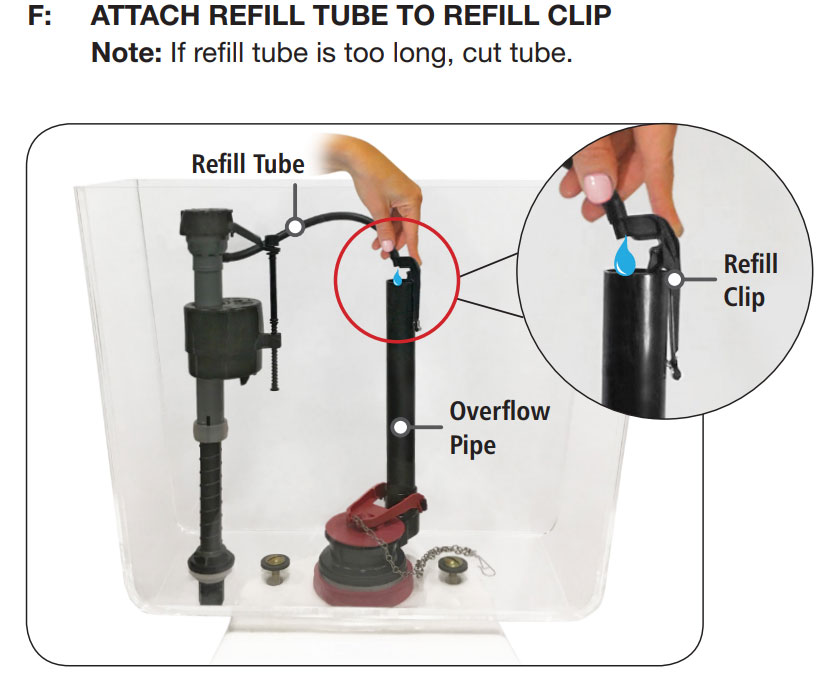 F: ATTACH REFILL TUBE TO REFILL CLIP
Note: If refill tube is too long, cut tube.

Refill Tube

Refill Clip

Overflow Pipe