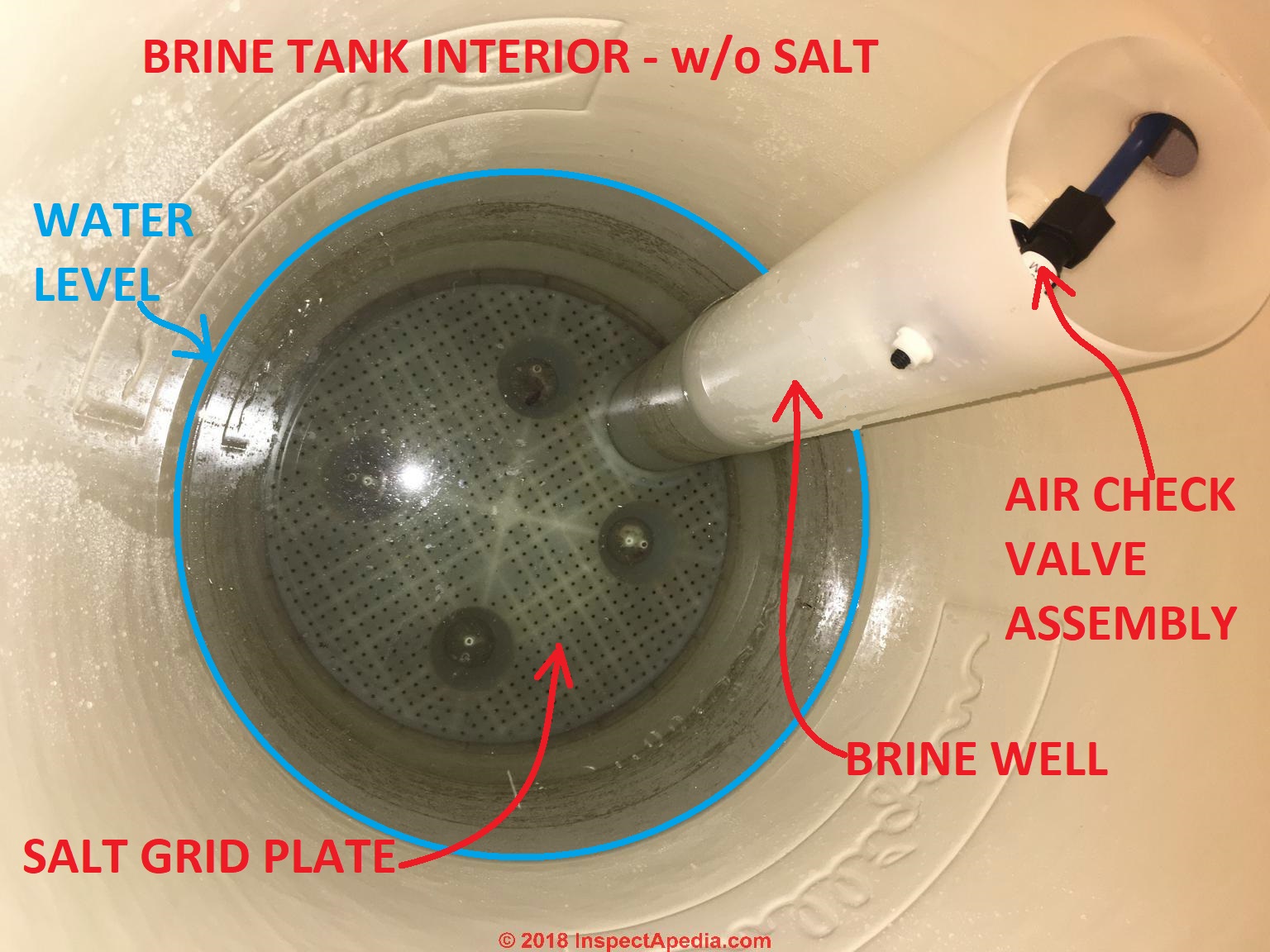 BRINE TANK INTERIOR - w/o SALT

WATER LEVEL

AIR CHECK VALVE ASSEMBLY

BRINE WELL

SALT GRID PLATE

© 2018 InspectApedia.com