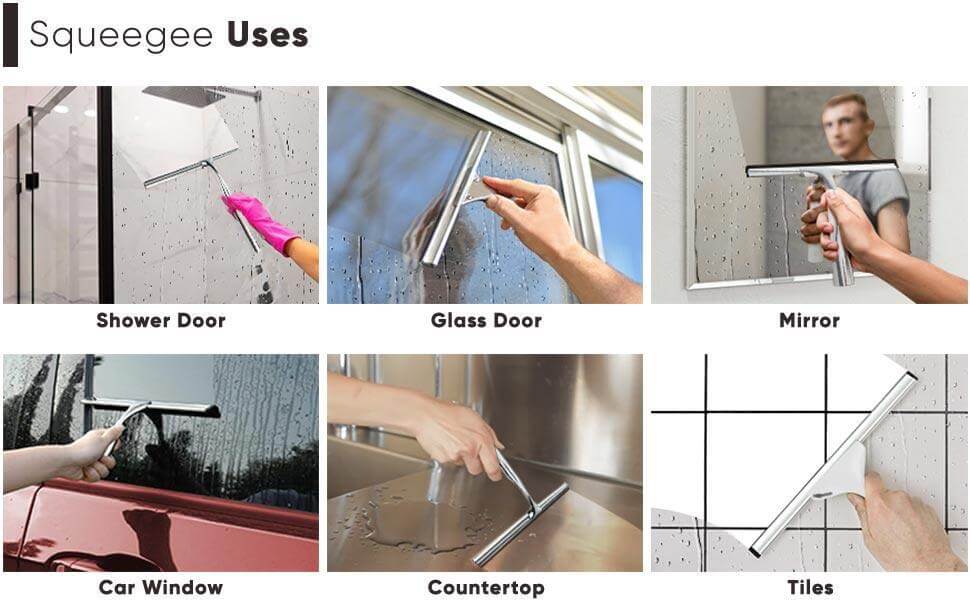 Squeegee Uses

Shower Door

Glass Door

Mirror

Car Window

Countertop

Tiles