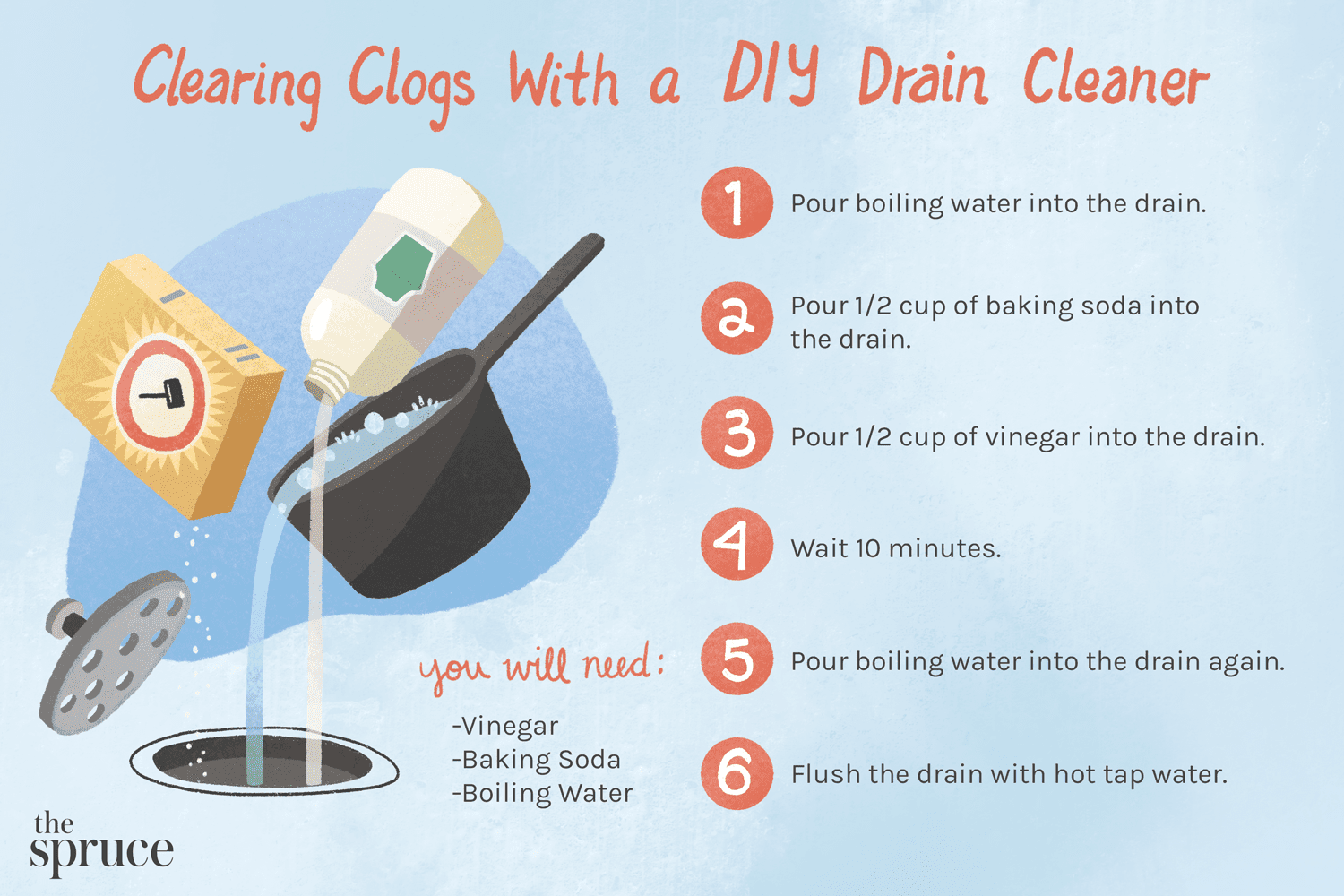 Clearing Clogs With a DIY Drain Cleaner

1 Pour boiling water into the drain.

2 Pour 1/2 cup of baking soda into the drain.

3 Pour 1/2 cup of vinegar into the drain.

4 Wait 10 minutes.

5 Pour boiling water into the drain again.

6 Flush the drain with hot tap water.

you will need:
-Vinegar
-Baking Soda
-Boiling Water

the spruce