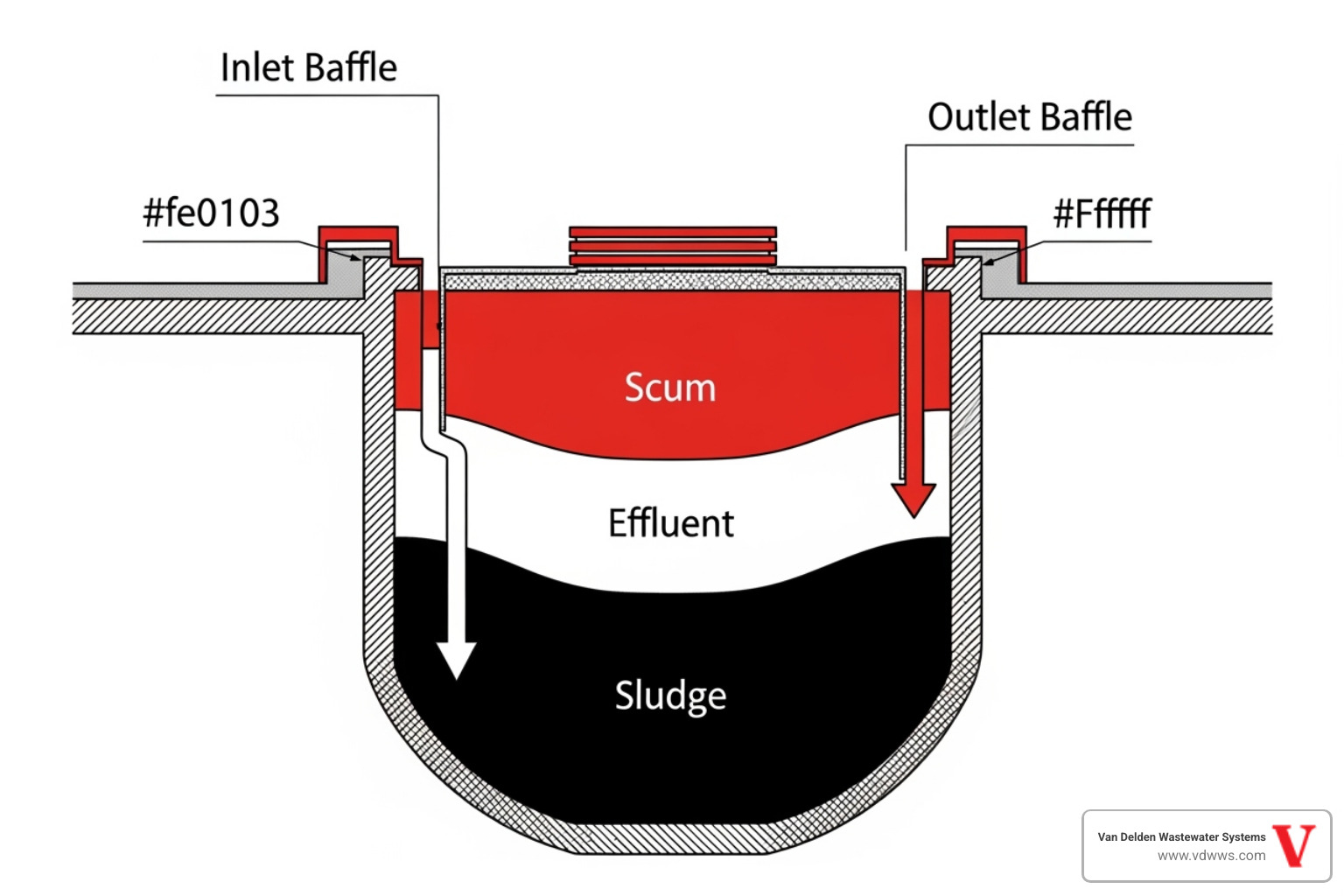 Inlet Baffle

Outlet Baffle

#fe0103

#Ffffff

Scum

Effluent

Sludge

Van Delden Wastewater Systems
www.vdwws.com
V